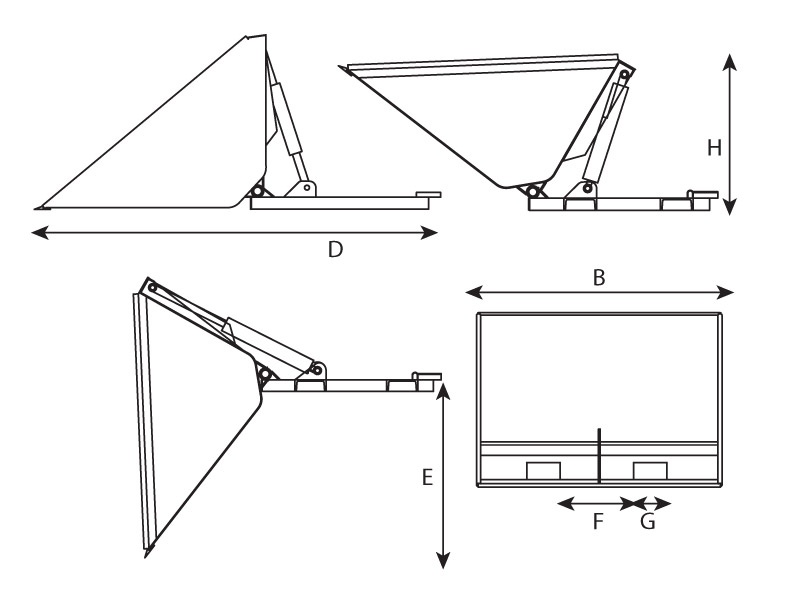 H

D

B

E

F G